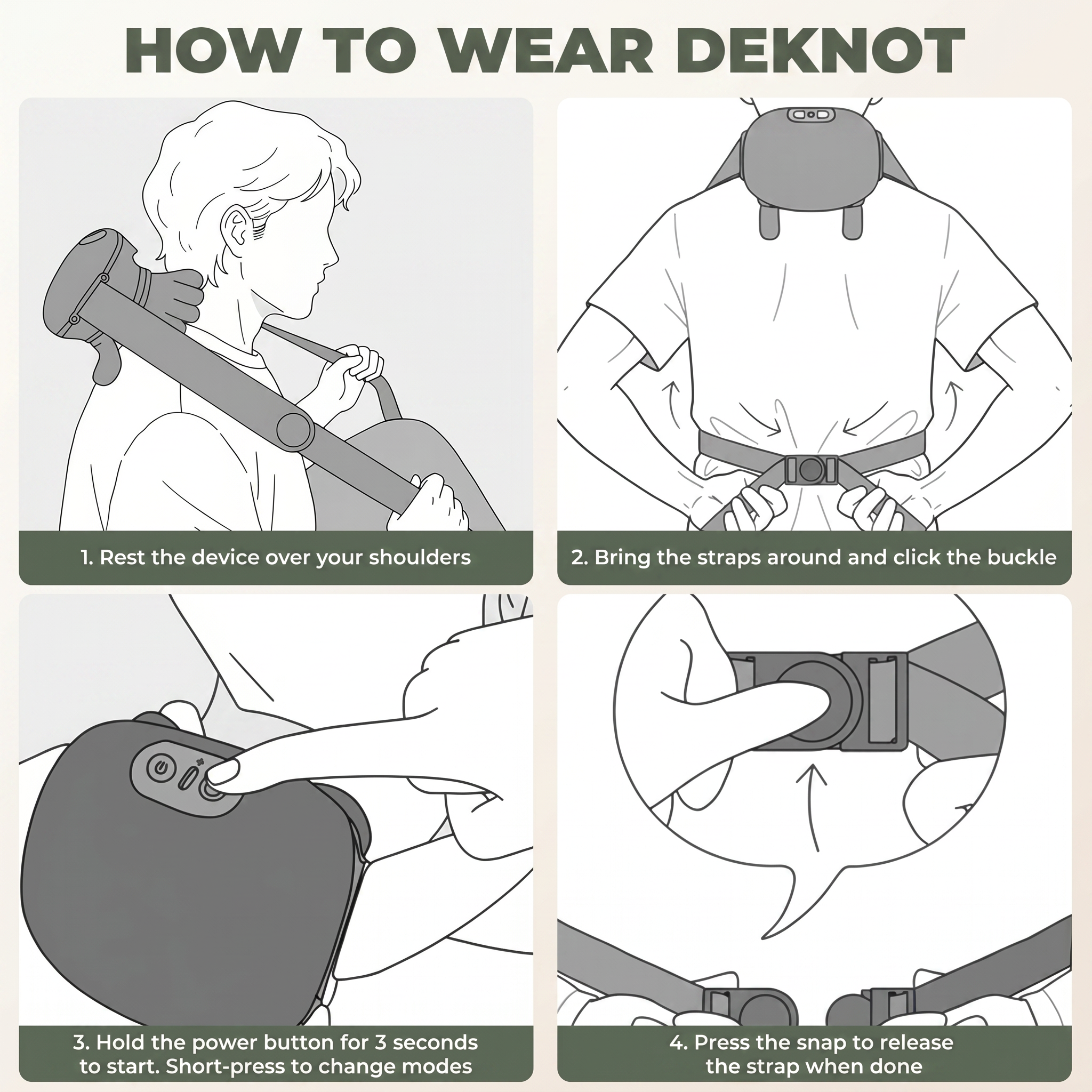 HOW TO WEAR DEKNOT

1. Rest the device over your shoulders

2. Bring the straps around and click the buckle

3. Hold the power button for 3 seconds to start. Short-press to change modes

4. Press the snap to release the strap when done